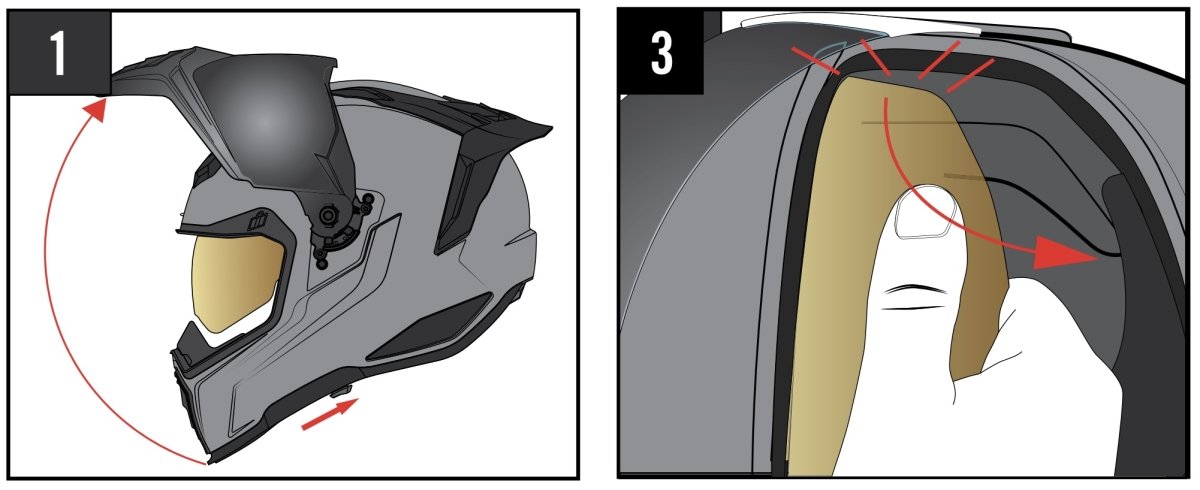 1

3