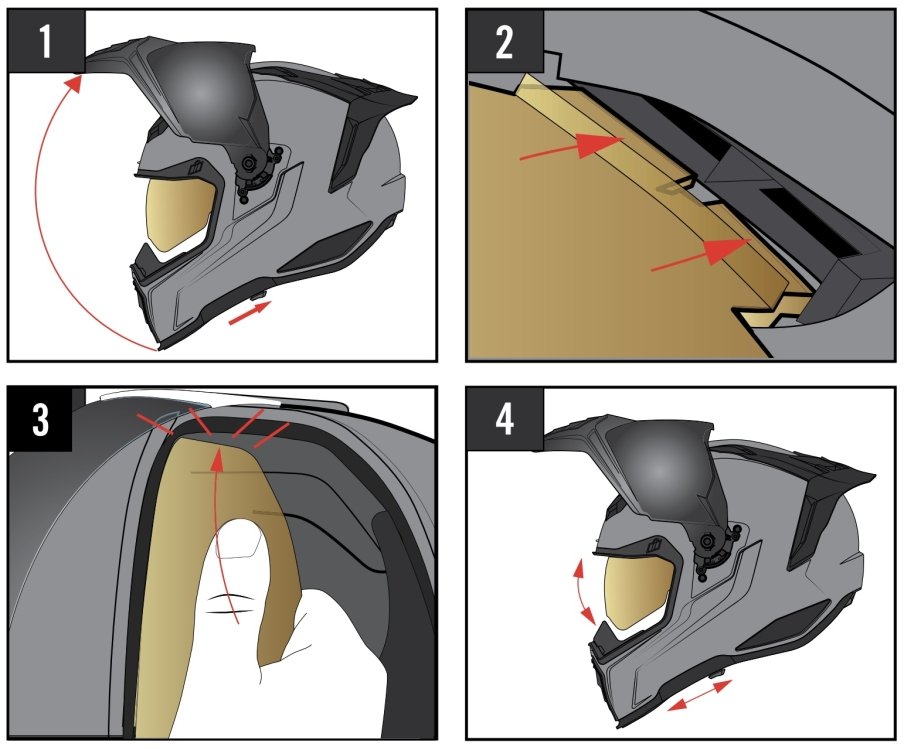 1

2

3

4