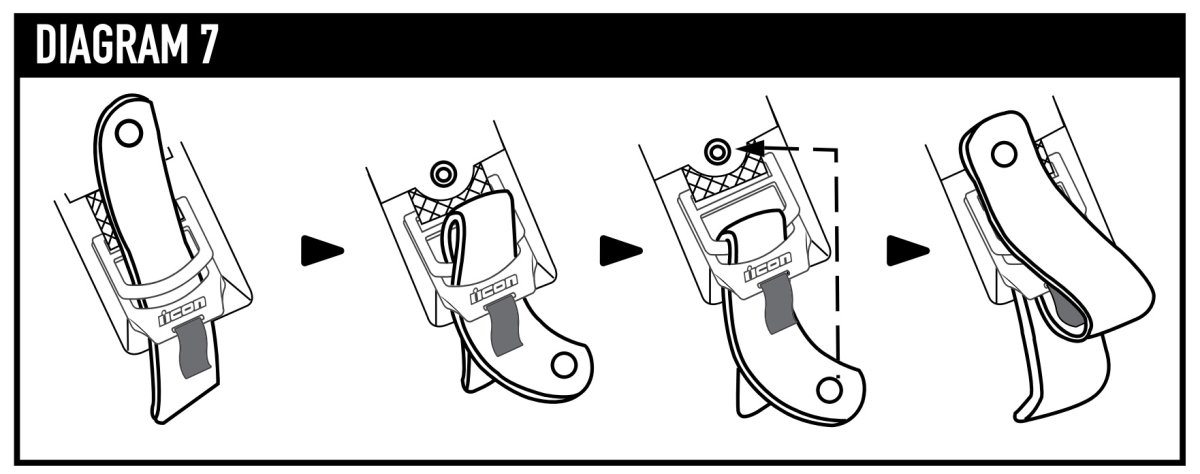 DIAGRAM 7

icon

icon

icon