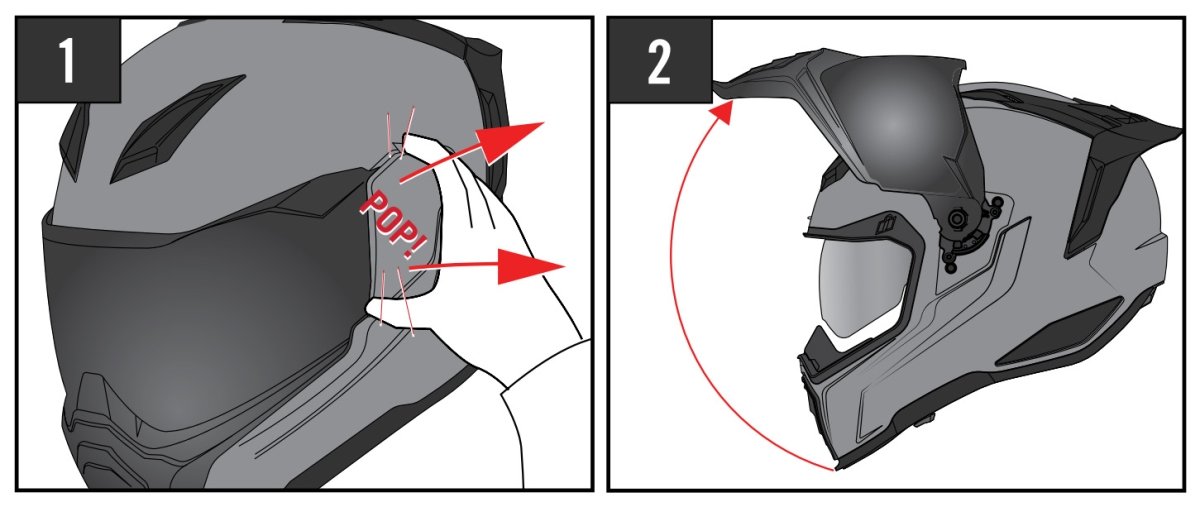 1

POP!

2